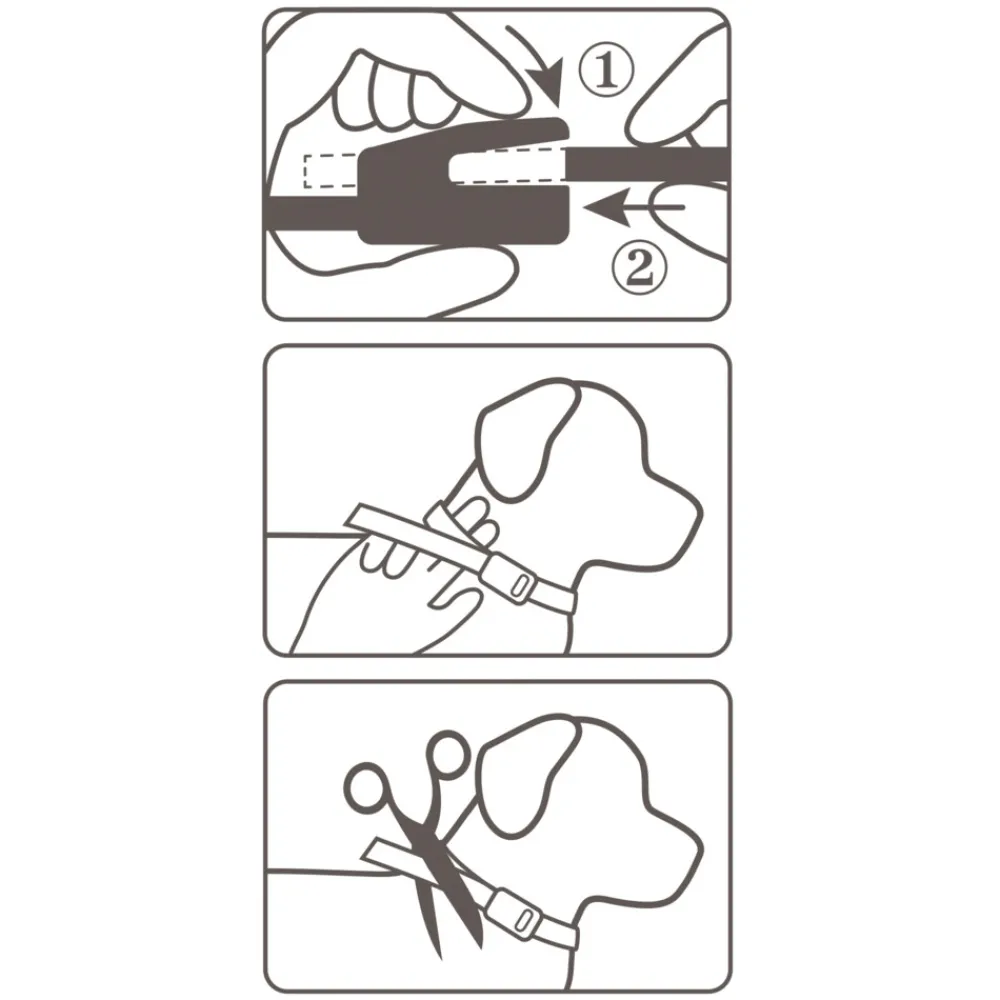 ①
②