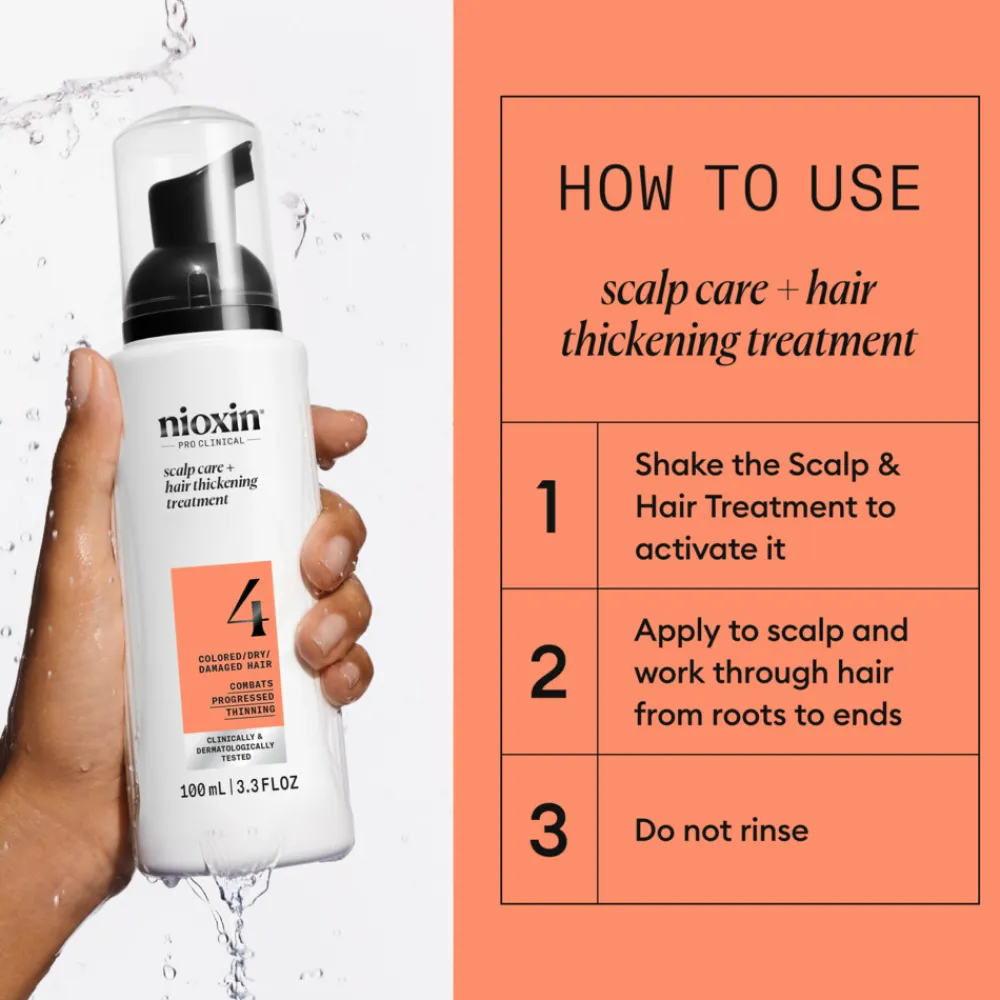 nioxin
PRO CLINICAL
scalp care + hair thickening treatment

4
COLORED/DRY/ DAMAGED HAIR
COMBATS PROGRESSED THINNING
CLINICALLY & DERMATOLOGICALLY TESTED
100 mL | 3.3 FL OZ

HOW TO USE

scalp care + hair thickening treatment

| 1 | Shake the Scalp & Hair Treatment to activate it |
|---|---|
| 2 | Apply to scalp and work through hair from roots to ends |
| 3 | Do not rinse |