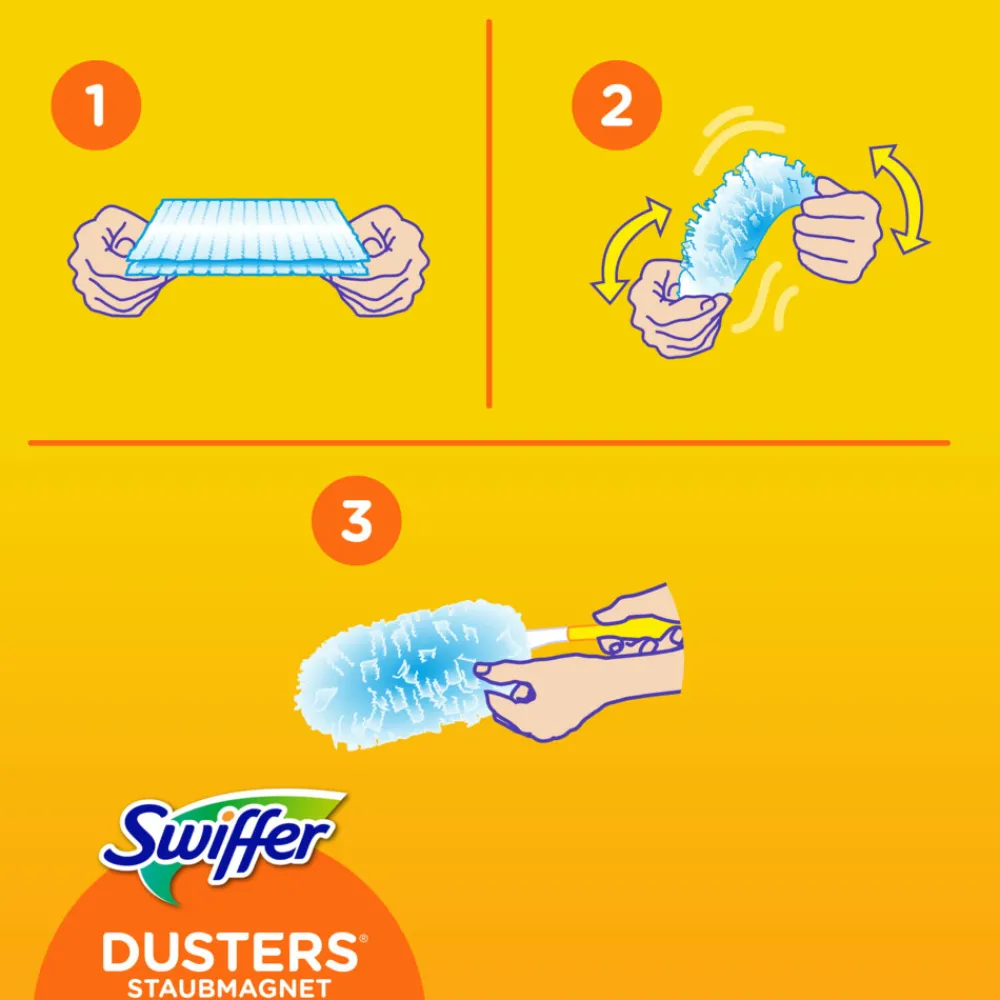 1

2

3

Swiffer

DUSTERS®
STAUBMAGNET