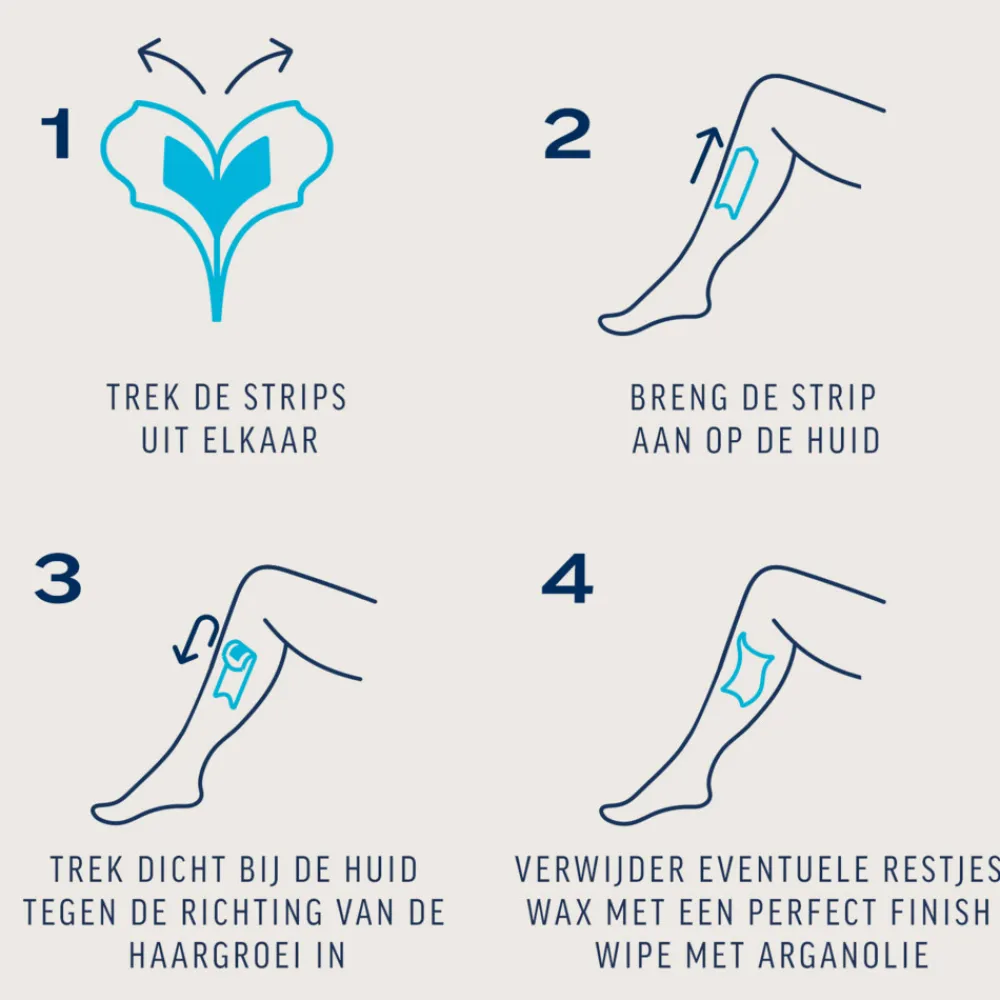 1

TREK DE STRIPS UIT ELKAAR

2

BRENG DE STRIP AAN OP DE HUID

3

TREK DICHT BIJ DE HUID TEGEN DE RICHTING VAN DE HAARGROEI IN

4

VERWIJDER EVENTUELE RESTJES WAX MET EEN PERFECT FINISH WIPE MET ARGANOLIE