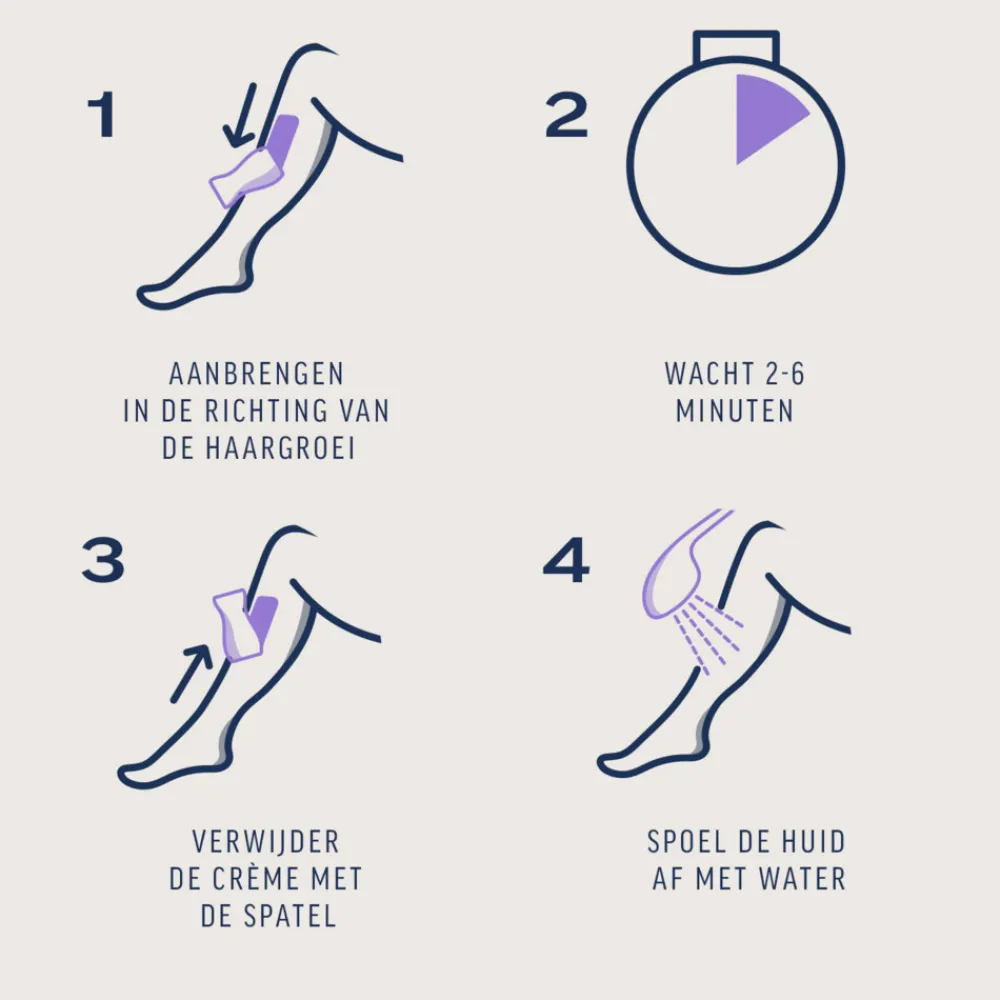 1

AANBRENGEN IN DE RICHTING VAN DE HAARGROEI

2

WACHT 2-6 MINUTEN

3

VERWIJDER DE CRÈME MET DE SPATEL

4

SPOEL DE HUID AF MET WATER