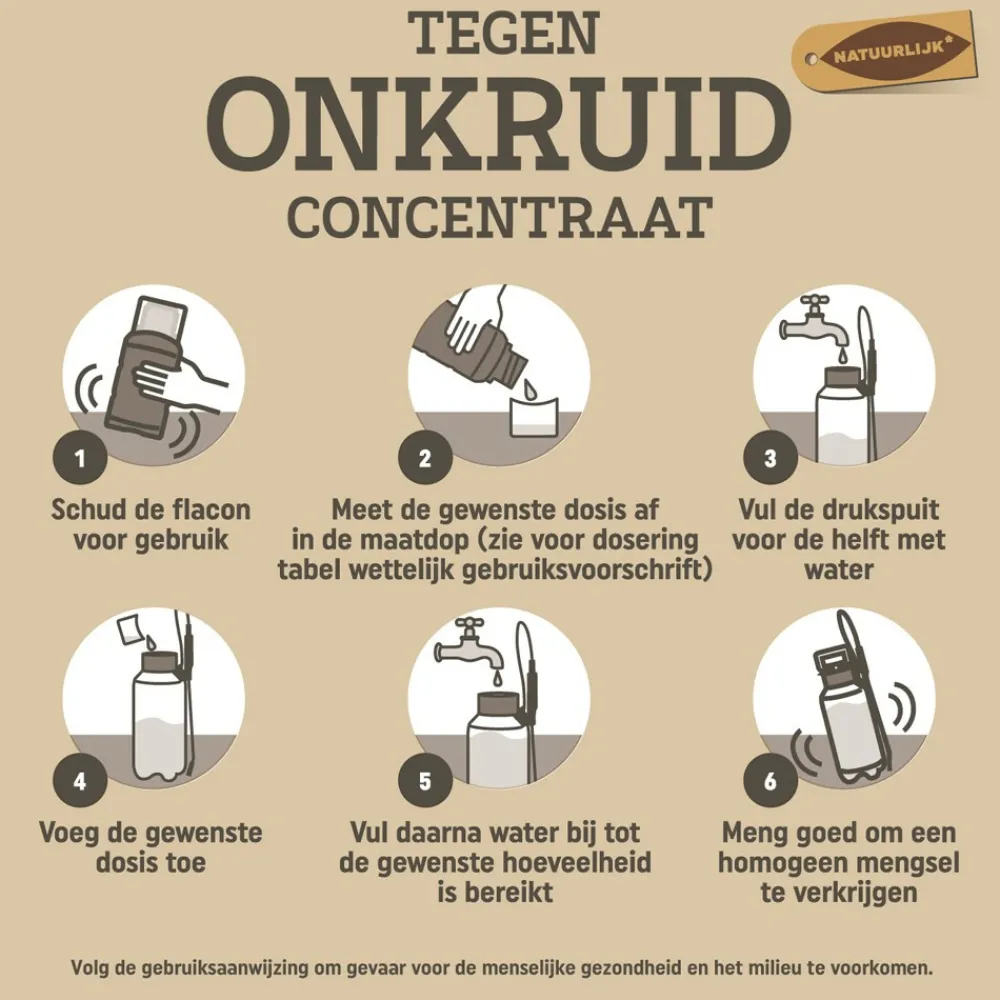 TEGEN
ONKRUID
CONCENTRAAT

NATUURLIJK*

1
Schud de flacon voor gebruik

2
Meet de gewenste dosis af in de maatdop (zie voor dosering tabel wettelijk gebruiksvoorschrift)

3
Vul de drukspuit voor de helft met water

4
Voeg de gewenste dosis toe

5
Vul daarna water bij tot de gewenste hoeveelheid is bereikt

6
Meng goed om een homogeen mengsel te verkrijgen

Volg de gebruiksaanwijzing om gevaar voor de menselijke gezondheid en het milieu te voorkomen.